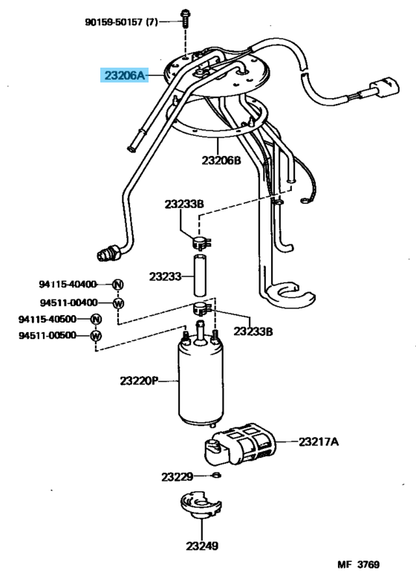 90159-50157 (7)

23206A

23206B

23233B

23233

94115-40400 N
94511-00400 W
94115-40500 N
94511-00500 W

23233B

23220P

23217A

23229

23249

MF 3769