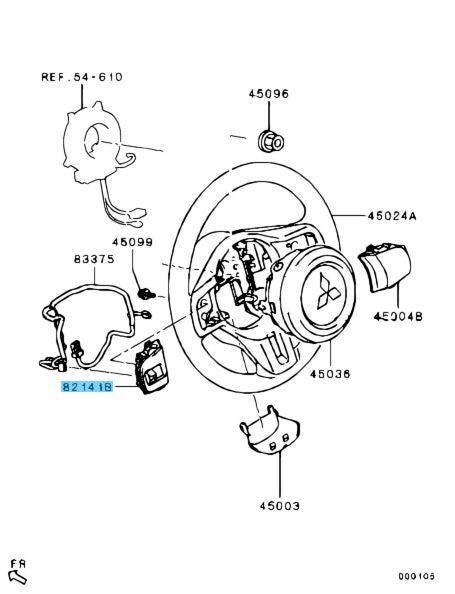 REF.54-610

45096

45024A

45099

83375

45004B

45036

82141B

45003

FR

000105