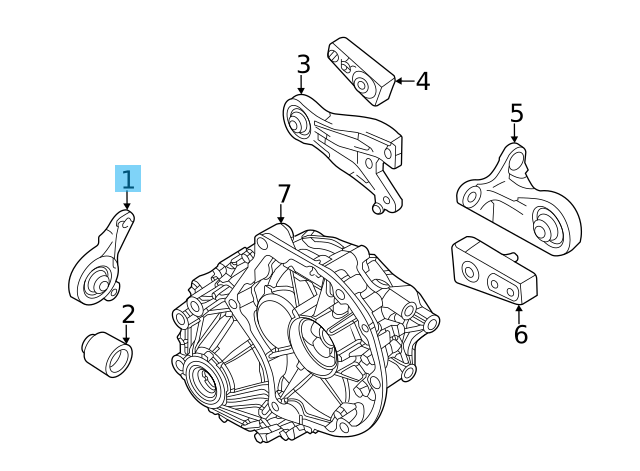 3
4
5
1
7
2
6