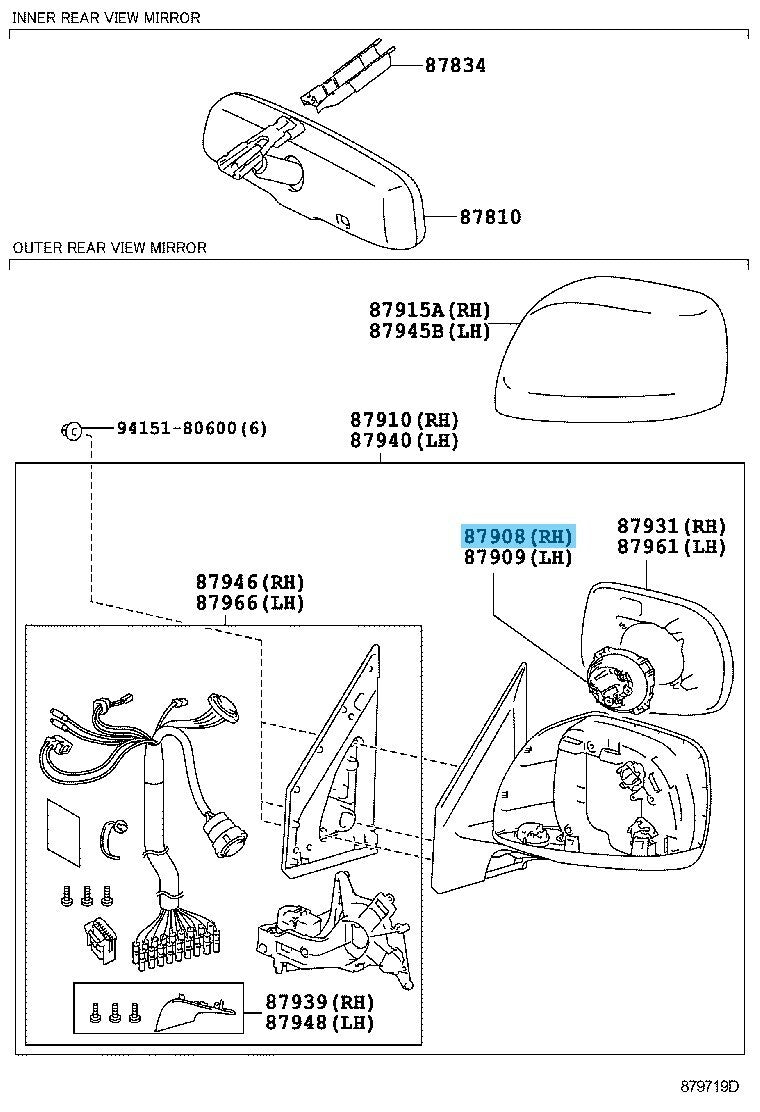 INNER REAR VIEW MIRROR

87834

87810

OUTER REAR VIEW MIRROR

87915A(RH)
87945B(LH)

94151-80600(6)

87910(RH)
87940(LH)

87908(RH)
87909(LH)

87931(RH)
87961(LH)

87946(RH)
87966(LH)

87939(RH)
87948(LH)

879719D