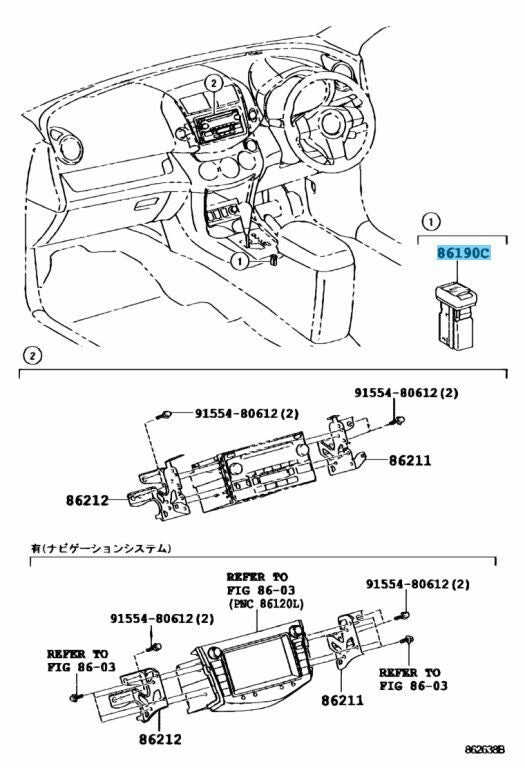 2

1

1

86190C

2

91554-80612(2)

91554-80612(2)

86211

86212

有(ナビゲーションシステム)

REFER TO FIG 86-03 (PNC 86120L)

91554-80612(2)

91554-80612(2)

REFER TO FIG 86-03

REFER TO FIG 86-03

86211

86212

862638B