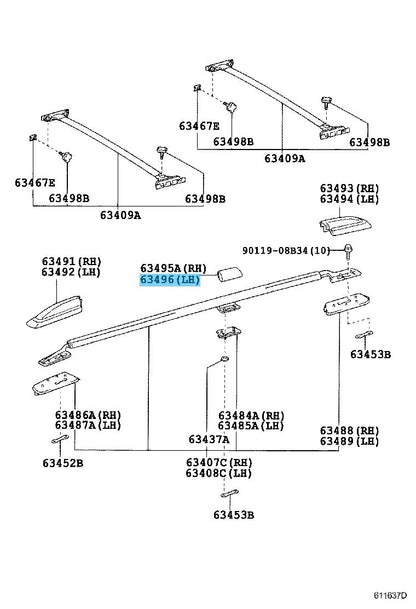 63467E
63498B
63498B
63409A
63467E
63498B
63498B
63409A
63493(RH)
63494(LH)
90119-08B34(10)
63491(RH)
63492(LH)
63495A(RH)
63496(LH)
63453B
63486A(RH)
63487A(LH)
63484A(RH)
63485A(LH)
63488(RH)
63489(LH)
63437A
63452B
63407C(RH)
63408C(LH)
63453B
611637D