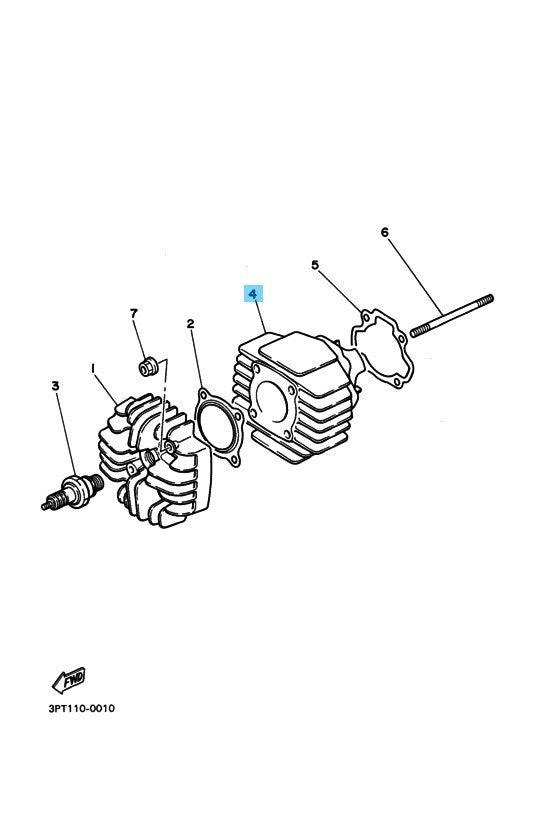 6
5
4
7
2
1
3
FWD
3PT110-0010