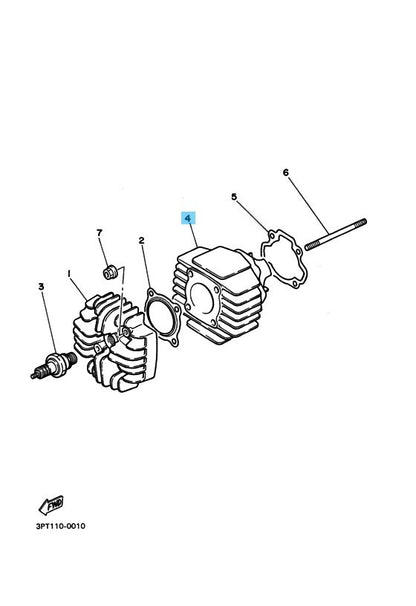 6

5

4

7

2

1

3

FWD

3PT110-0010