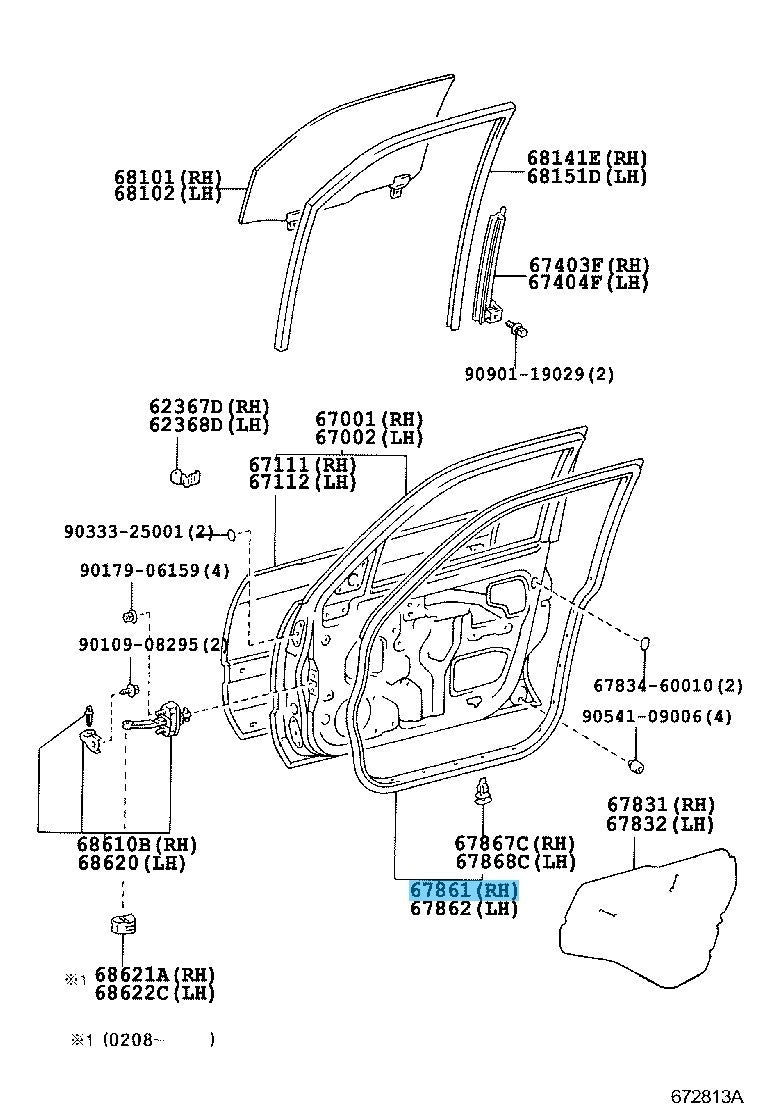 68101(RH)
68102(LH)

68141E(RH)
68151D(LH)

67403F(RH)
67404F(LH)

90901-19029(2)

62367D(RH)
62368D(LH)

67001(RH)
67002(LH)

67111(RH)
67112(LH)

90333-25001(2)

90179-06159(4)

90109-08295(2)

67834-60010(2)

90541-09006(4)

67831(RH)
67832(LH)

68610B(RH)
68620(LH)

67867C(RH)
67868C(LH)

67861(RH)
67862(LH)

※1 68621A(RH)
68622C(LH)

※1 (0208-　　)

672813A