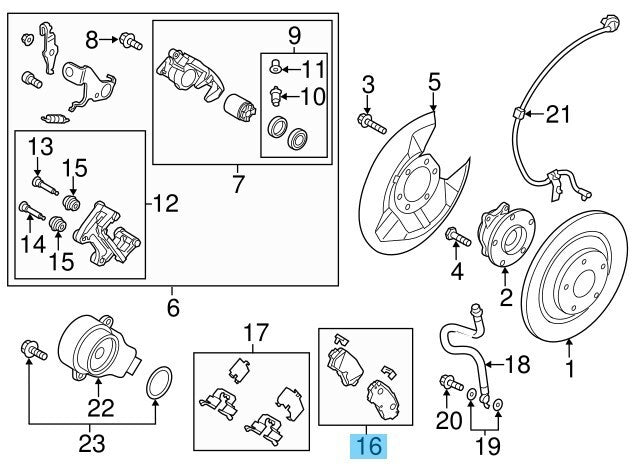 8
9
11
10
7
13
15
12
14
15
6
3
5
21
4
2
1
17
16
18
20
19
22
23