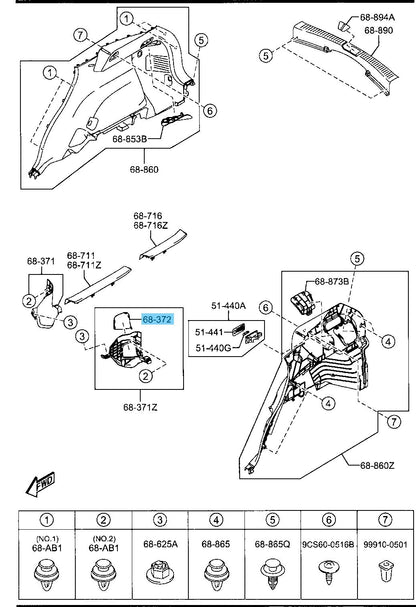 1
7
5
1
6
68-853B
68-860
68-894A
68-890
5
68-716
68-716Z
68-711
68-711Z
68-371
2
3
3
68-372
2
68-371Z
51-440A
51-441
51-440G
6
5
68-873B
4
4
7
68-860Z
FWD

| 1 | 2 | 3 | 4 | 5 | 6 | 7 |
|---|---|---|---|---|---|---|
| (NO.1) 68-AB1 | (NO.2) 68-AB1 | 68-625A | 68-865 | 68-865Q | 9CS60-0516B | 99910-0501 |