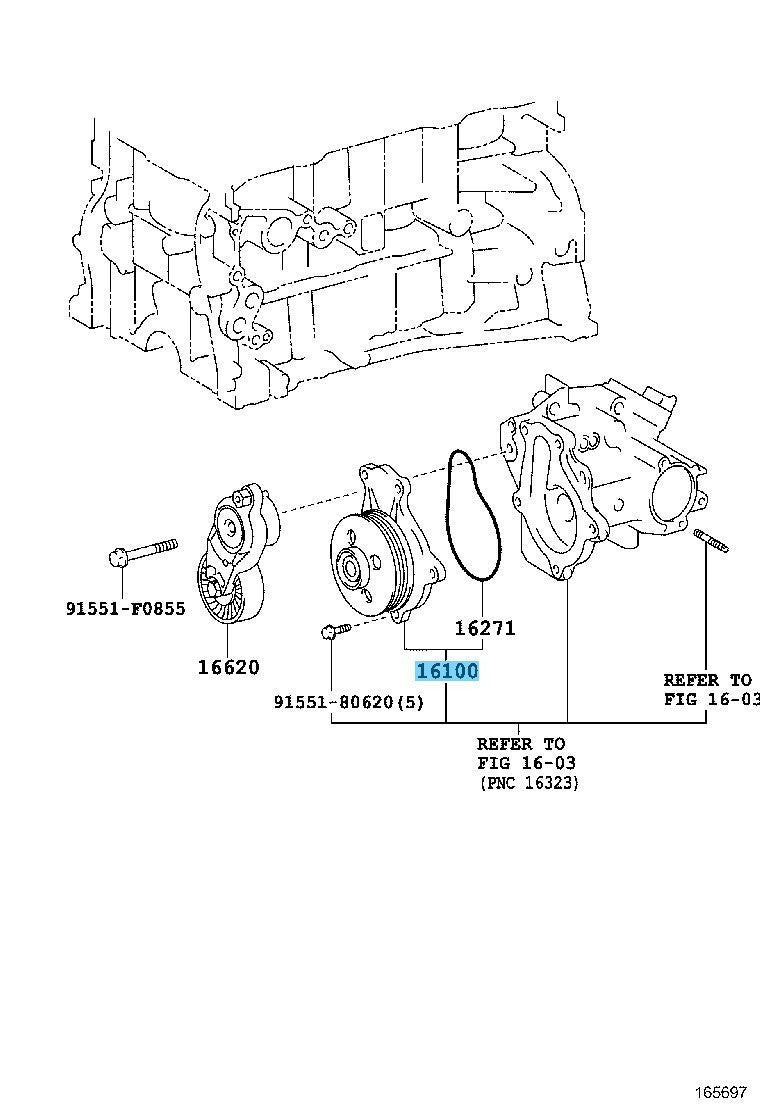 91551-F0855

16620

16271

16100

91551-80620(5)

REFER TO
FIG 16-03

REFER TO
FIG 16-03
(PNC 16323)

165697