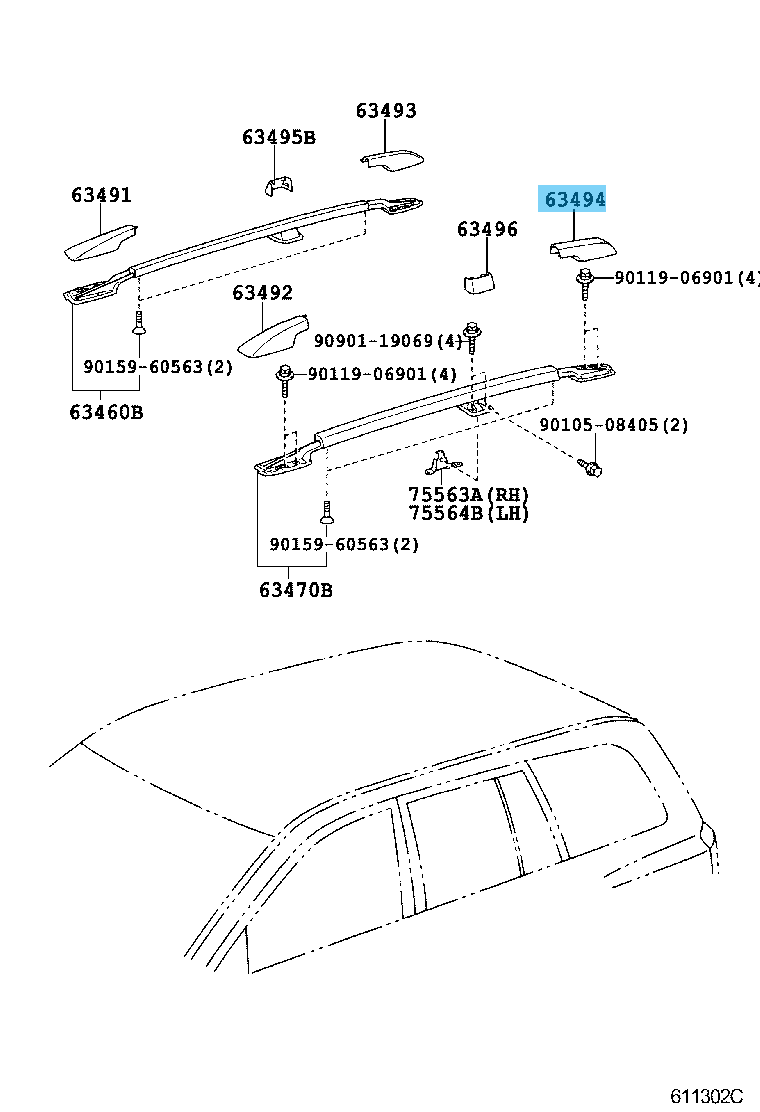 63493
63495B
63491
63494
63496
90119-06901(4)
63492
90901-19069(4)
90159-60563(2)
90119-06901(4)
63460B
90105-08405(2)
75563A(RH)
75564B(LH)
90159-60563(2)
63470B
611302C