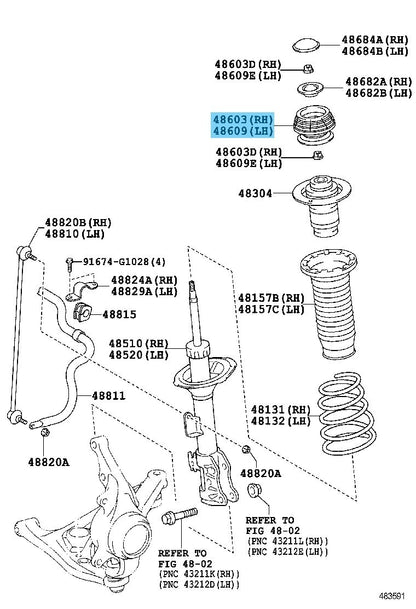 48684A(RH)
48684B(LH)

48603D(RH)
48609E(LH)

48682A(RH)
48682B(LH)

48603(RH)
48609(LH)

48603D(RH)
48609E(LH)

48304

48820B(RH)
48810(LH)

91674-G1028(4)

48824A(RH)
48829A(LH)

48815

48157B(RH)
48157C(LH)

48510(RH)
48520(LH)

48811

48131(RH)
48132(LH)

48820A

48820A

REFER TO
FIG 48-02
(PNC 43211L(RH))
(PNC 43212E(LH))

REFER TO
FIG 48-02
(PNC 43211K(RH))
(PNC 43212D(LH))

483591