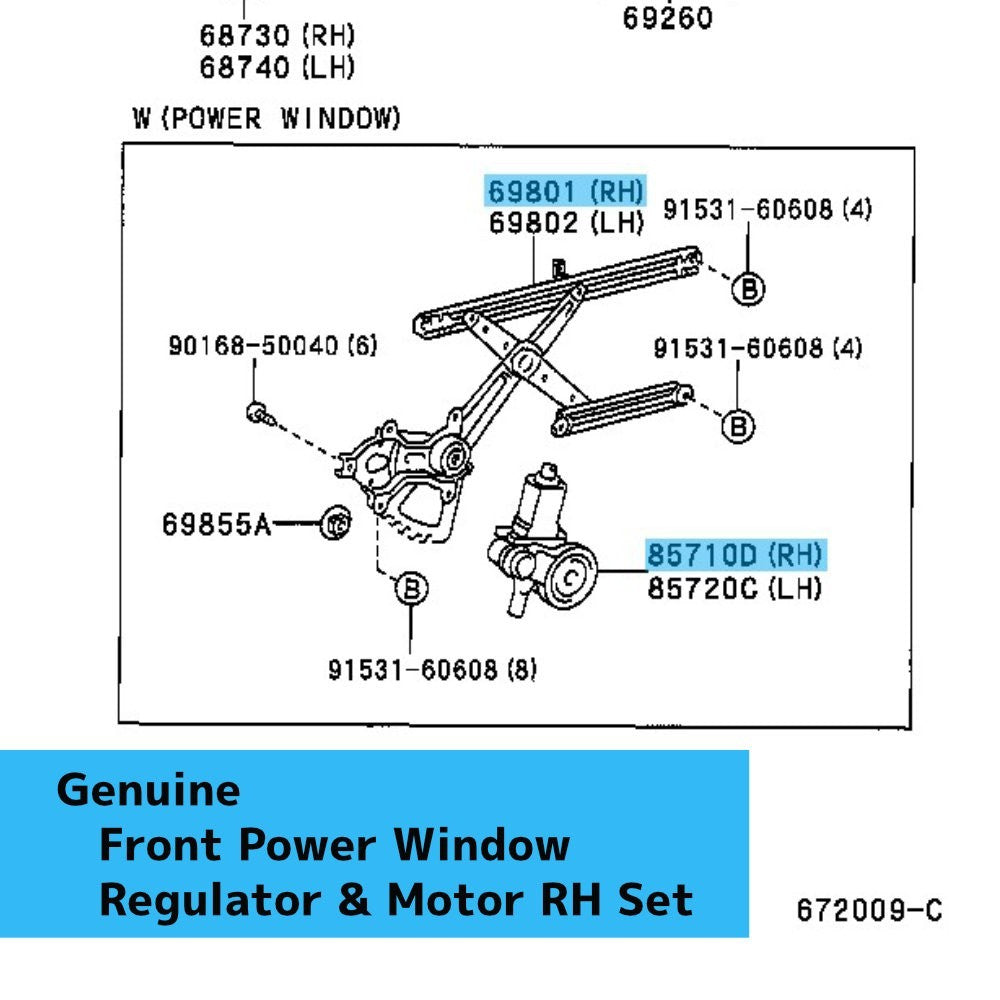 68730 (RH)
68740 (LH)

69260

W (POWER WINDOW)

69801 (RH)
69802 (LH)

91531-60608 (4)

B

90168-50040 (6)

91531-60608 (4)

B

69855A

85710D (RH)
85720C (LH)

B

91531-60608 (8)

Genuine
Front Power Window
Regulator & Motor RH Set

672009-C