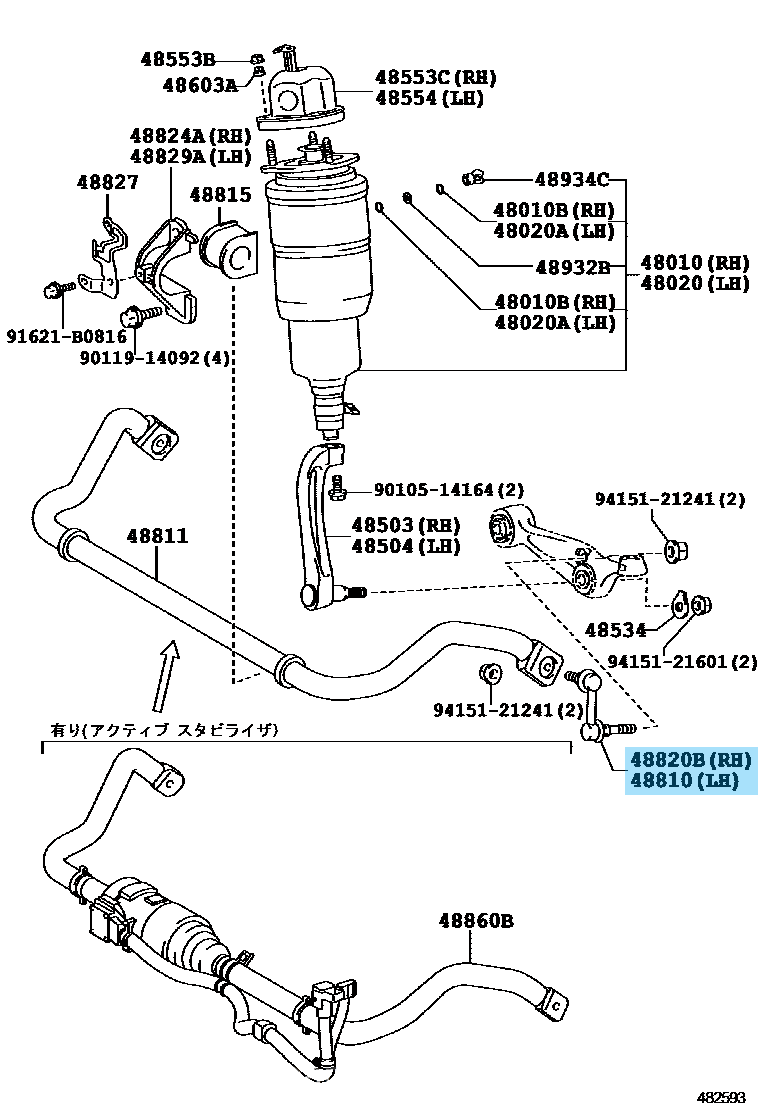 48553B
48603A
48553C (RH)
48554 (LH)
48824A (RH)
48829A (LH)
48827
48815
48934C
48010B (RH)
48020A (LH)
48932B
48010 (RH)
48020 (LH)
48010B (RH)
48020A (LH)
91621-B0816
90119-14092 (4)
90105-14164 (2)
94151-21241 (2)
48811
48503 (RH)
48504 (LH)
48534
94151-21601 (2)
94151-21241 (2)
有り(アクティブ スタビライザ)
48820B (RH)
48810 (LH)
48860B
482593