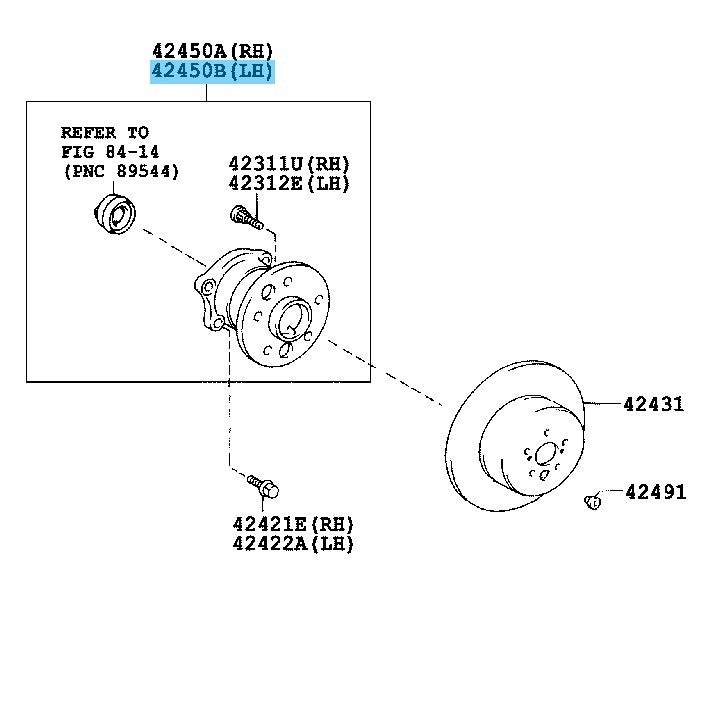 42450A(RH)
42450B(LH)

REFER TO
FIG 84-14
(PNC 89544)

42311U(RH)
42312E(LH)

42431

42491

42421E(RH)
42422A(LH)