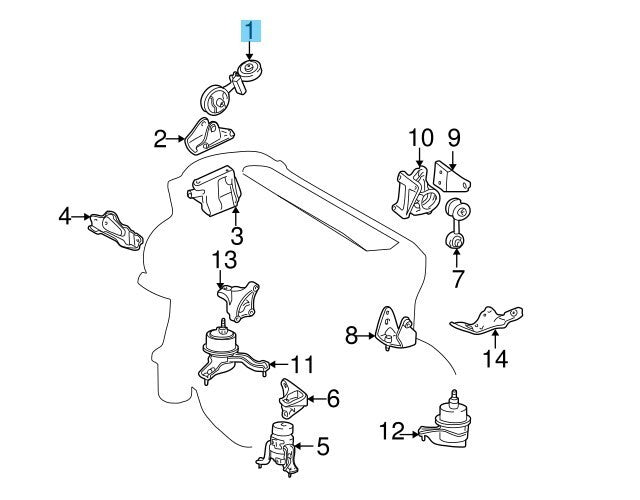 1
2
10
9
4
3
13
7
8
14
11
6
12
5