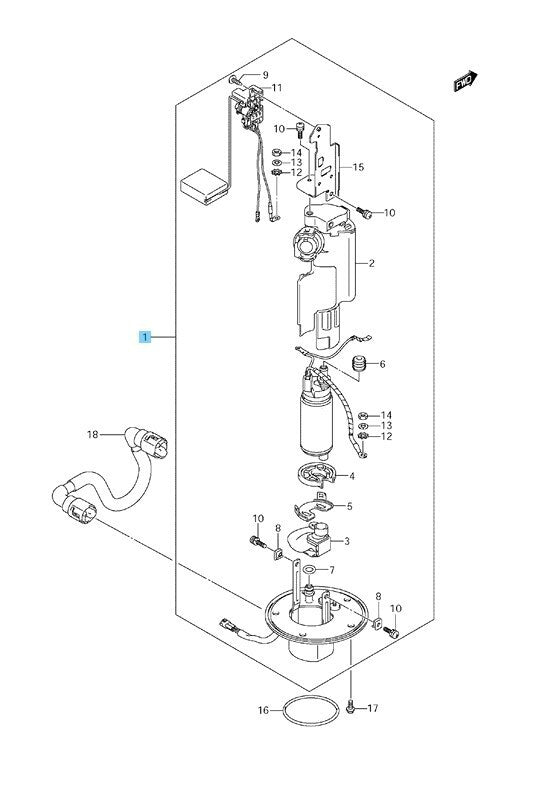 FWD
9
11
10
14
13
12
15
10
2
1
6
14
13
12
18
4
5
10
8
3
7
8
10
16
17