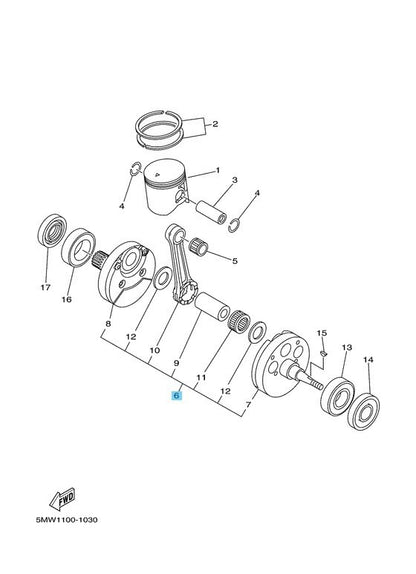 2
1
3
4
4
5
17
16
8
12
10
9
11
12
7
6
15
13
14
FWD
5MW1100-1030