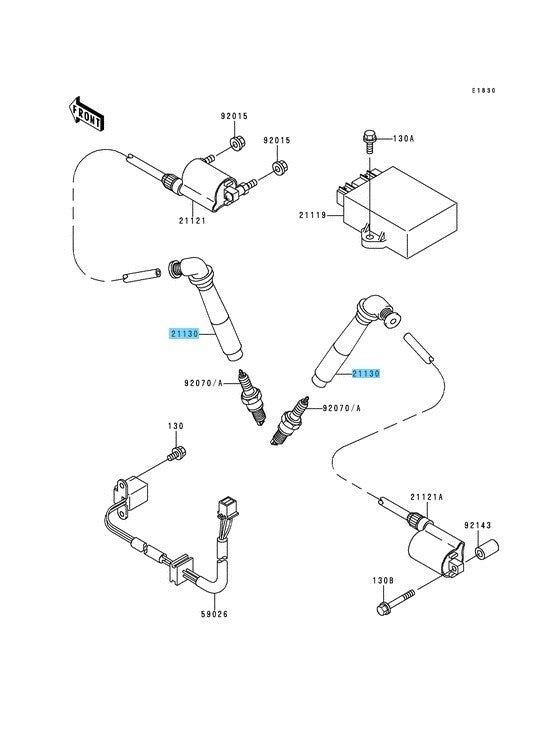 E1830

FRONT

92015

92015

130A

21121

21119

21130

21130

92070/A

92070/A

130

21121A

92143

130B

59026