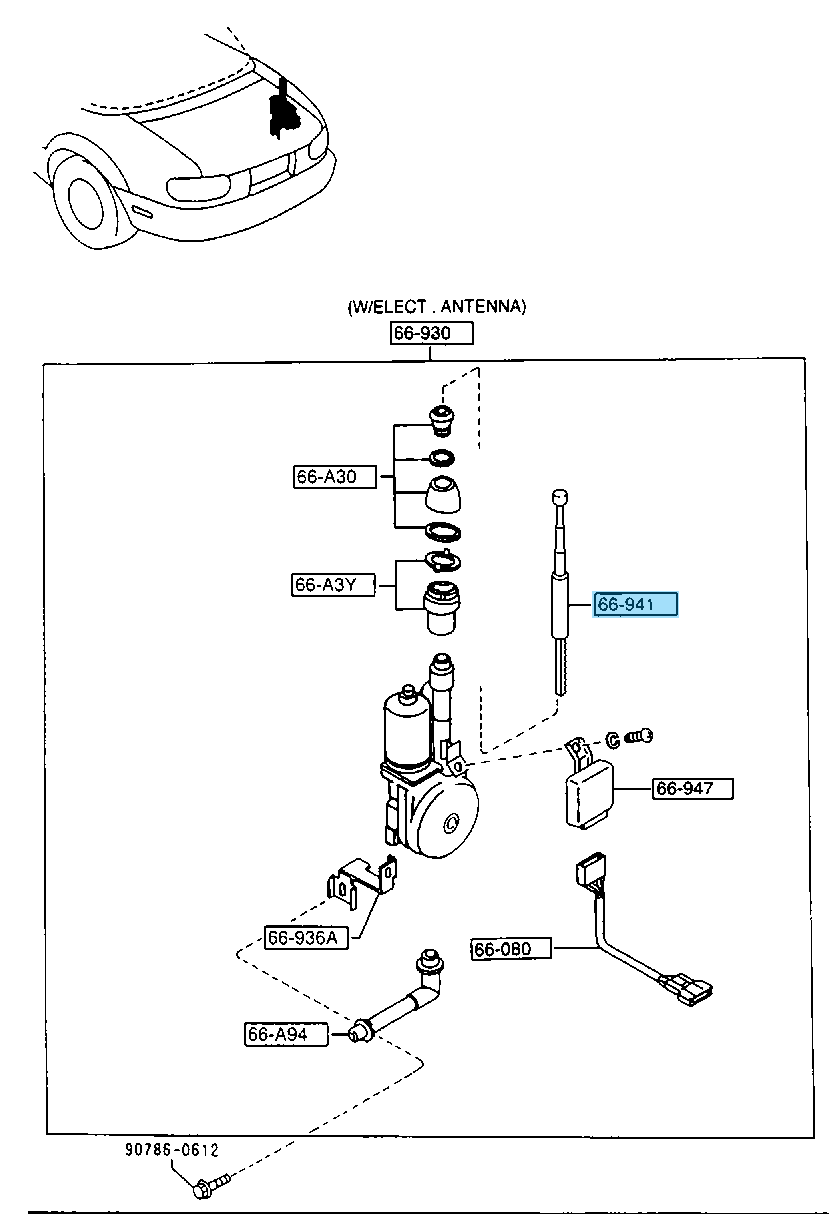 (W/ELECT . ANTENNA)
66-930
66-A30
66-A3Y
66-941
66-947
66-936A
66-080
66-A94
90786-0612