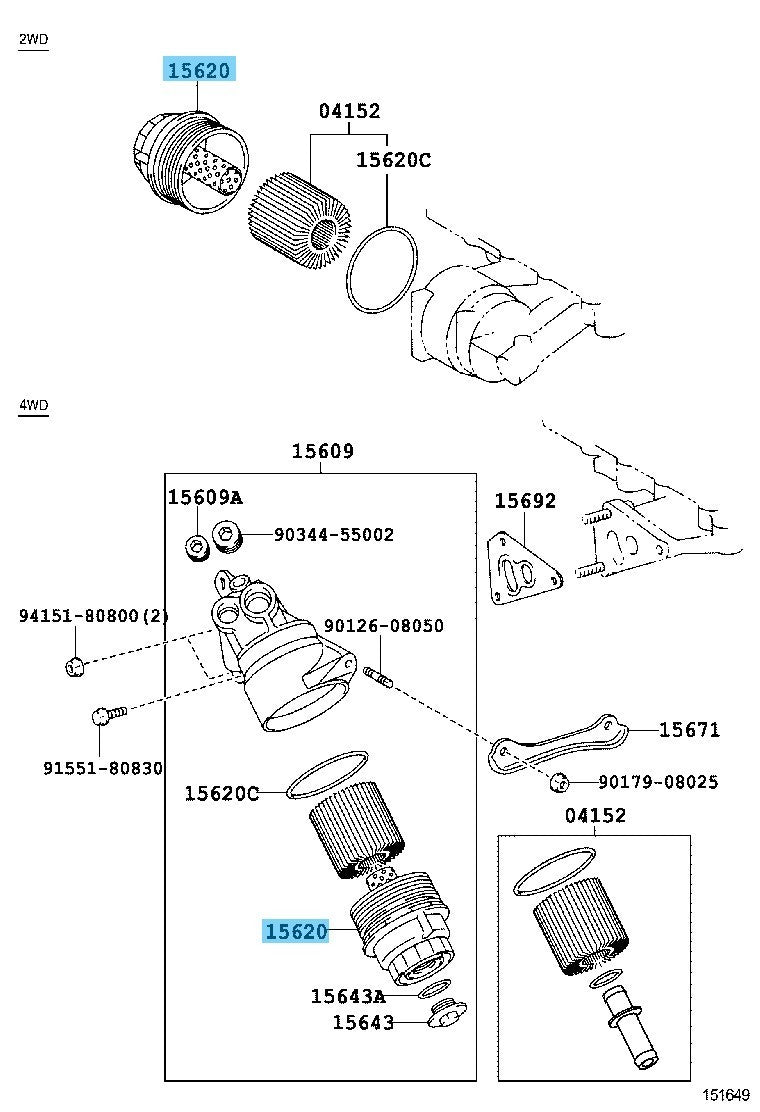 2WD

15620

04152

15620C

4WD

15609

15609A

90344-55002

15692

94151-80800(2)

90126-08050

15671

91551-80830

90179-08025

15620C

04152

15620

15643A

15643

151649