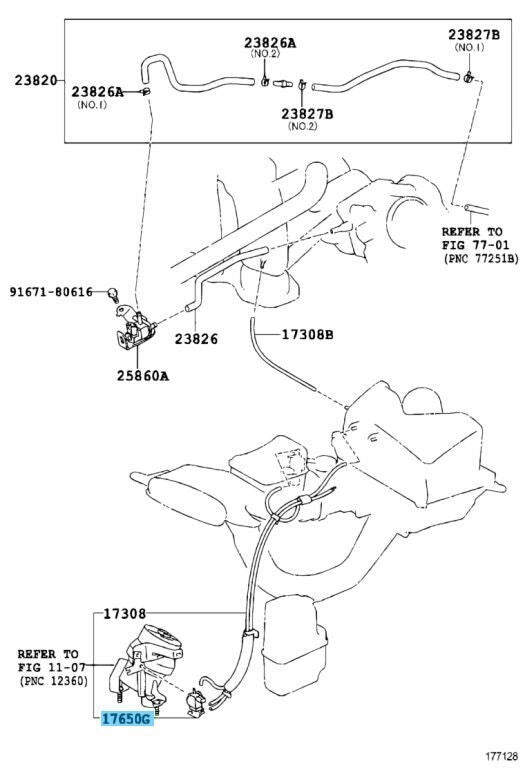 23820
23826A
(NO.1)
23826A
(NO.2)
23827B
(NO.2)
23827B
(NO.1)
REFER TO
FIG 77-01
(PNC 77251B)
91671-80616
23826
17308B
25860A
17308
REFER TO
FIG 11-07
(PNC 12360)
17650G
177128