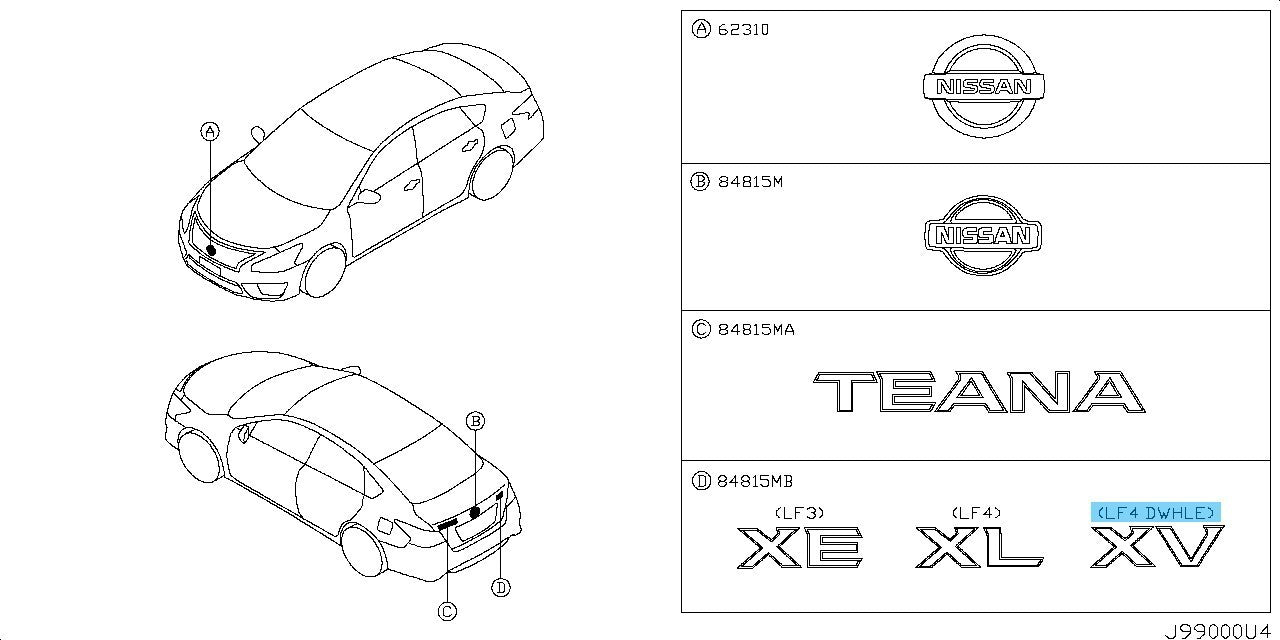 A

B

C

D

A 62310

NISSAN

B 84815M

NISSAN

C 84815MA

TEANA

D 84815MB

(LF3)
XE

(LF4)
XL

(LF4 DWHLE)
XV

J99000U4