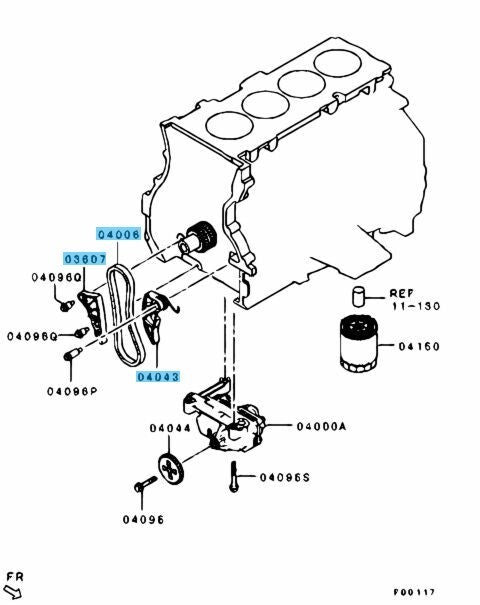 04006
03607
04096Q
04096Q
04096P
04043
REF
11-130
04160
04044
04000A
04096S
04096
FR
F00117