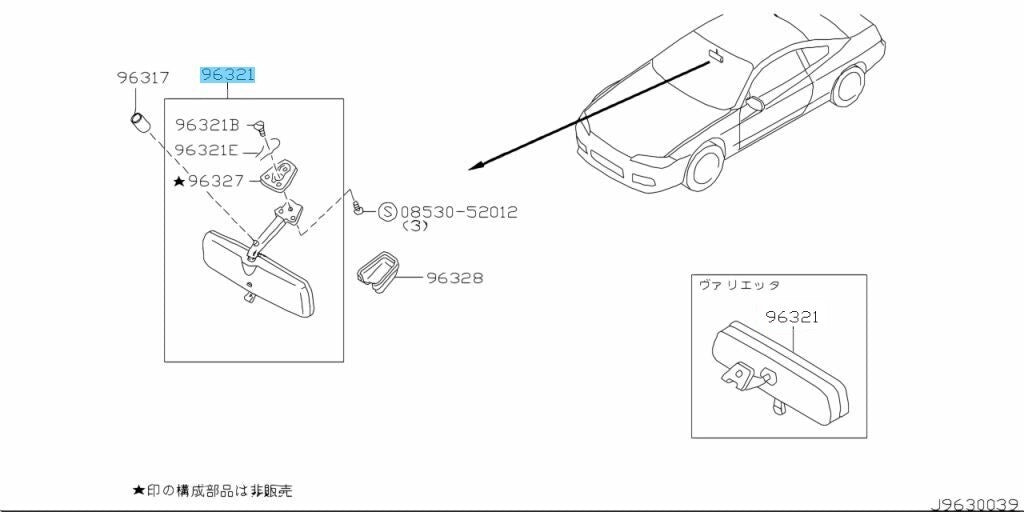 96317
96321
96321B
96321E
★96327
Ⓢ08530-52012
(3)
96328
ヴァリエッタ
96321
★印の構成部品は非販売
J9630039