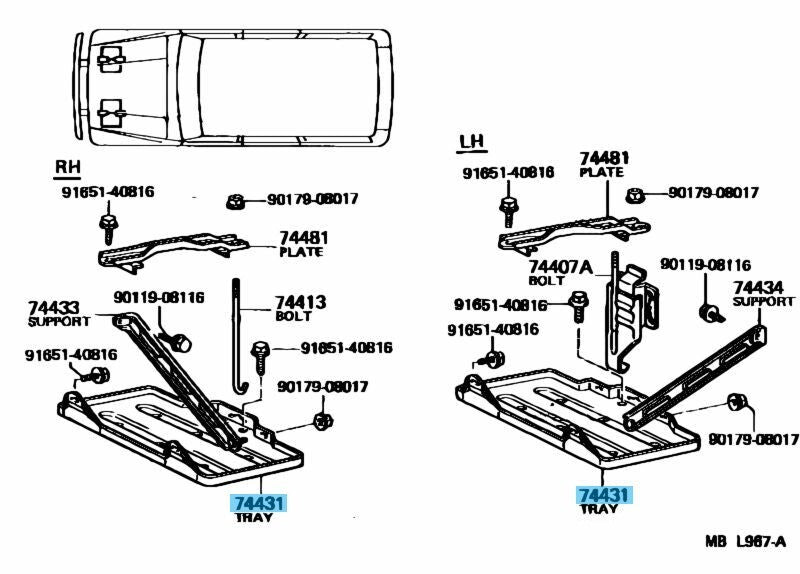 RH

91651-40816

90179-08017

74481
PLATE

74433
SUPPORT

90119-08116

74413
BOLT

91651-40816

91651-40816

90179-08017

74431
TRAY

LH

91651-40816

74481
PLATE

90179-08017

74407A
BOLT

90119-08116

74434
SUPPORT

91651-40816

91651-40816

90179-08017

74431
TRAY

MB L967-A