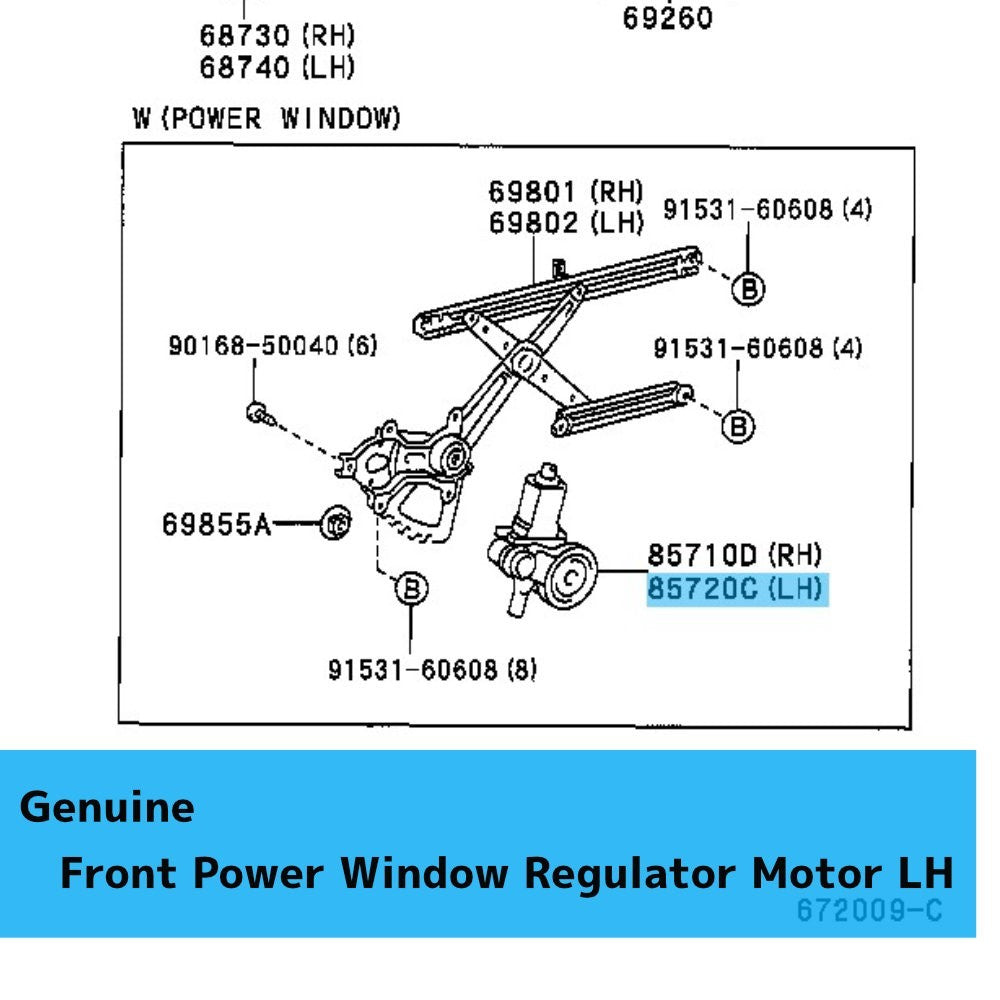 68730 (RH)
68740 (LH)

69260

W (POWER WINDOW)

69801 (RH)
69802 (LH)

91531-60608 (4)

B

90168-50040 (6)

91531-60608 (4)

B

69855A

85710D (RH)
85720C (LH)

B

91531-60608 (8)

Genuine

Front Power Window Regulator Motor LH

672009-C