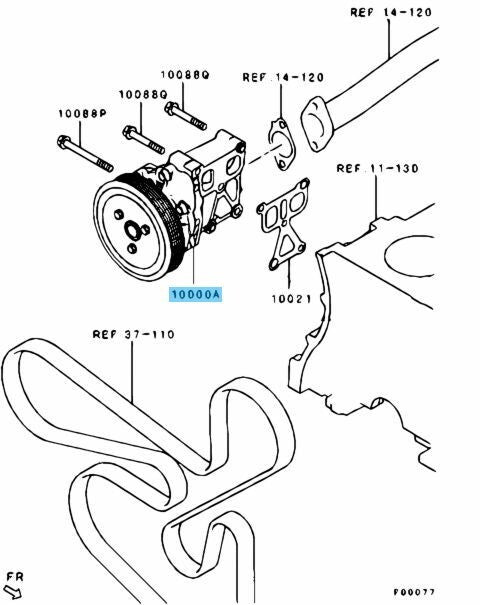 REF 14-120
10088Q
REF.14-120
10088Q
10088P
REF.11-130
10000A
10021
REF 37-110
FR
F00077