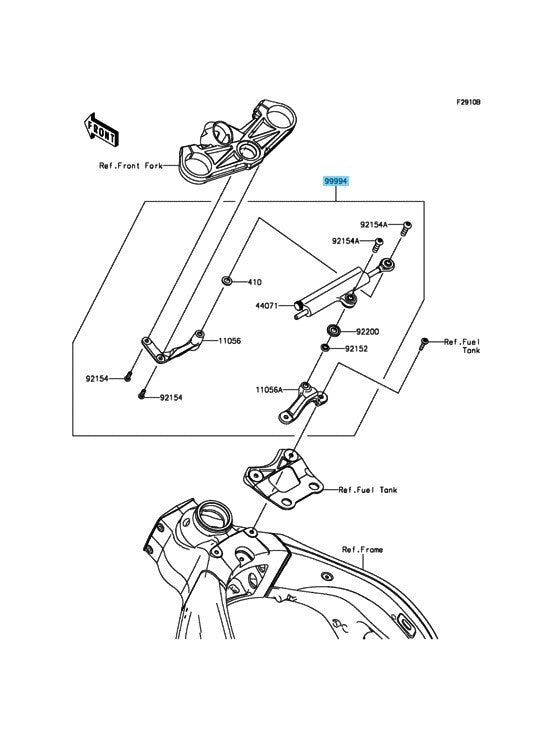 F2910B

FRONT

Ref.Front Fork

99994

92154A

92154A

410

44071

92200

92152

Ref.Fuel Tank

11056

92154

92154

11056A

Ref.Fuel Tank

Ref.Frame