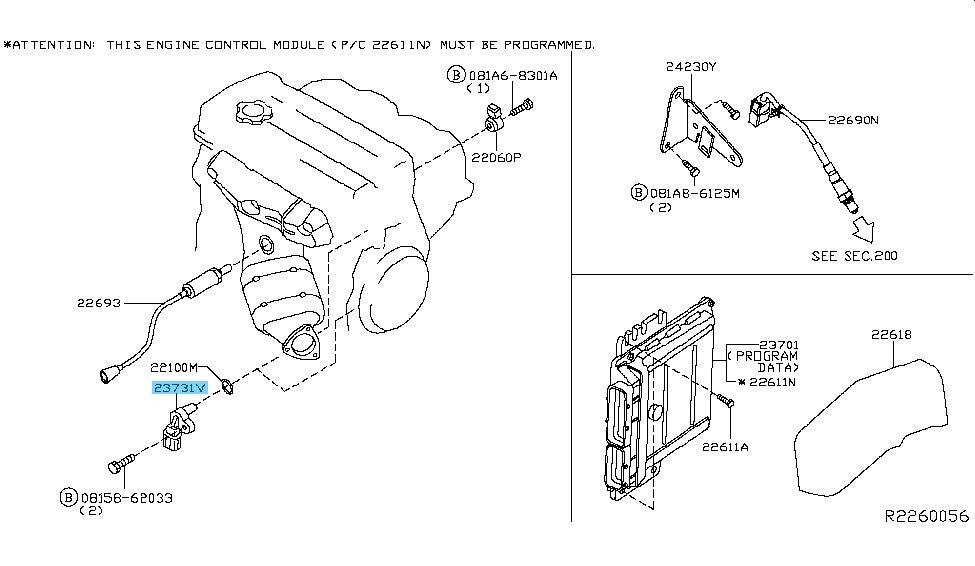 *ATTENTION: THIS ENGINE CONTROL MODULE (P/C 22611N) MUST BE PROGRAMMED.

B 081A6-8301A
(1)
22060P
22693
22100M
23731Y
B 08156-62033
(2)

24230Y
22690N
B 081A8-6125M
(2)
SEE SEC.200

23701
(PROGRAM
DATA)
* 22611N
22611A
22618

R2260056