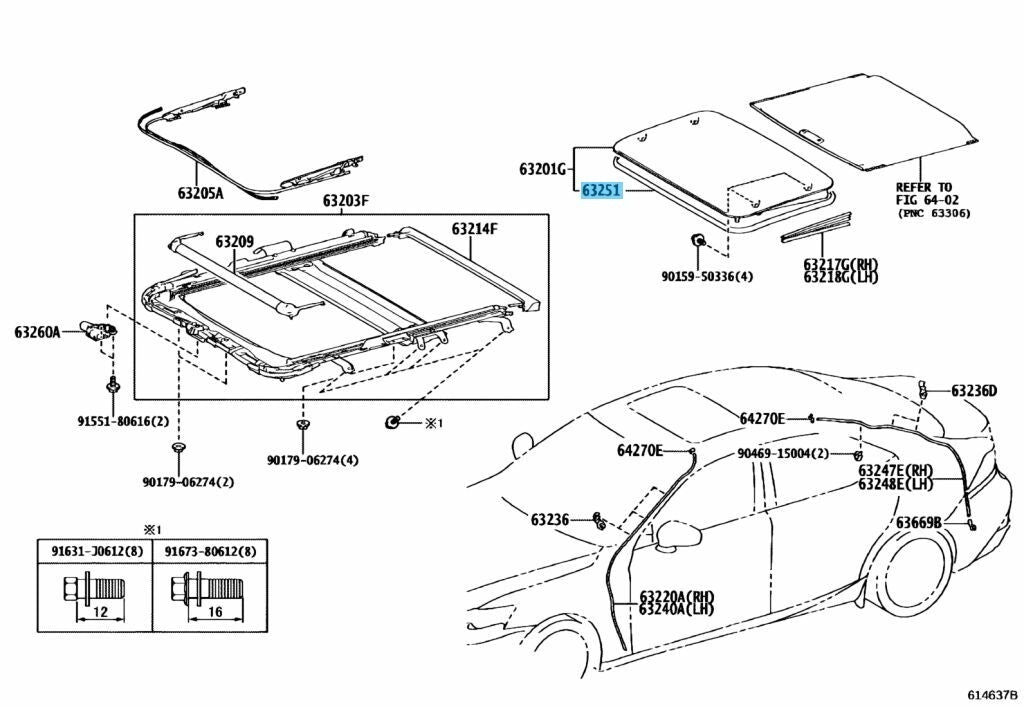 63205A

63203F

63209

63214F

63260A

91551-80616(2)

90179-06274(2)

90179-06274(4)

※1

63201G

63251

REFER TO
FIG 64-02
(PNC 63306)

90159-50336(4)

63217G(RH)
63218G(LH)

63236D

64270E

64270E

90469-15004(2)

63247E(RH)
63248E(LH)

63236

63669B

63220A(RH)
63240A(LH)

※1

| 91631-J0612(8) | 91673-80612(8) |
|---|---|
| 12 | 16 |

614637B