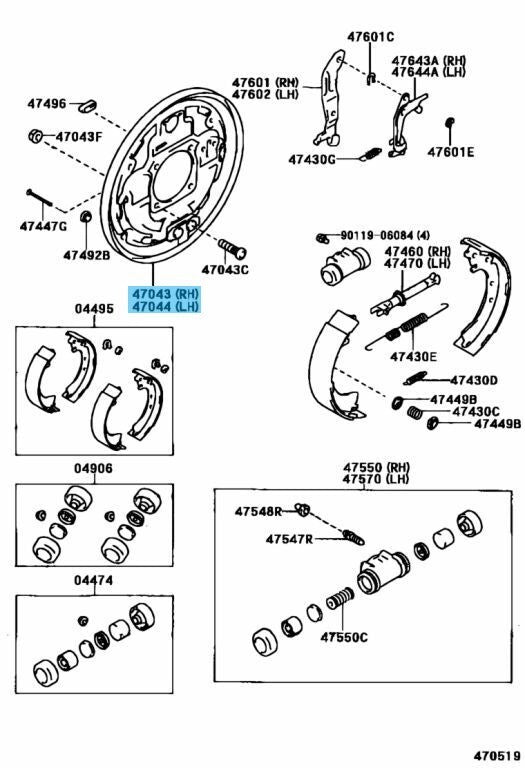 47601C
47643A (RH)
47644A (LH)
47601 (RH)
47602 (LH)
47496
47043F
47430G
47601E
47447G
47492B
47043C
90119-06084 (4)
47460 (RH)
47470 (LH)
47043 (RH)
47044 (LH)
04495
47430E
47430D
47449B
47430C
47449B
04906
47550 (RH)
47570 (LH)
47548R
47547R
04474
47550C
470519