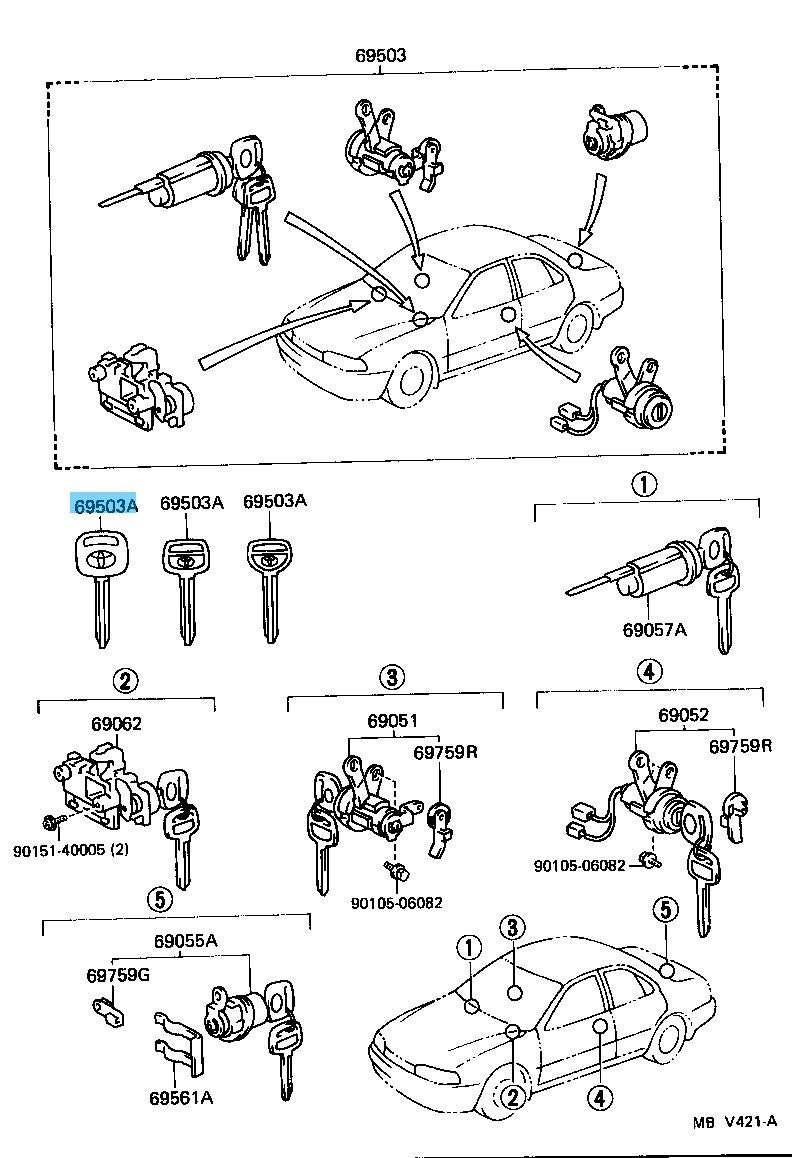 69503

69503A 69503A 69503A

1
69057A

2
69062
90151-40005 (2)

3
69051
69759R
90105-06082

4
69052
69759R
90105-06082

5
69055A
69759G
69561A

1 3 5 2 4

MB V421-A