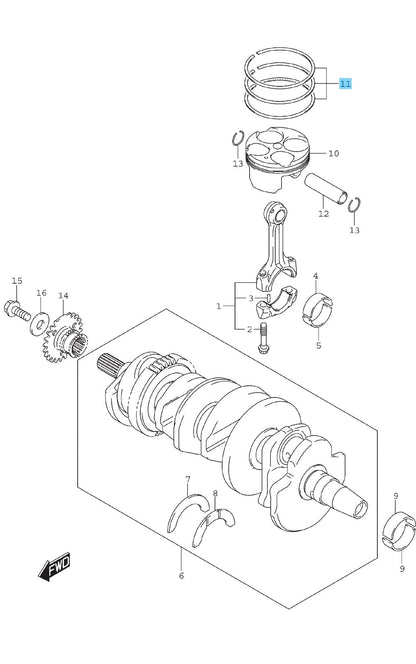 11
13
10
12
13
15
16
14
4
1
3
2
5
7
8
6
9
9
FWD