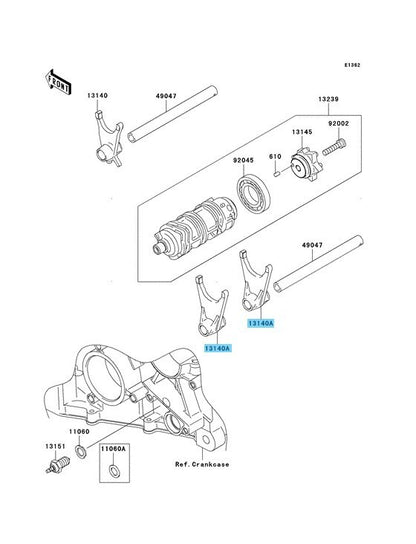 E1362

FRONT

13140

49047

13239

13145

92002

92045

610

49047

13140A

13140A

11060

13151

11060A

Ref. Crankcase