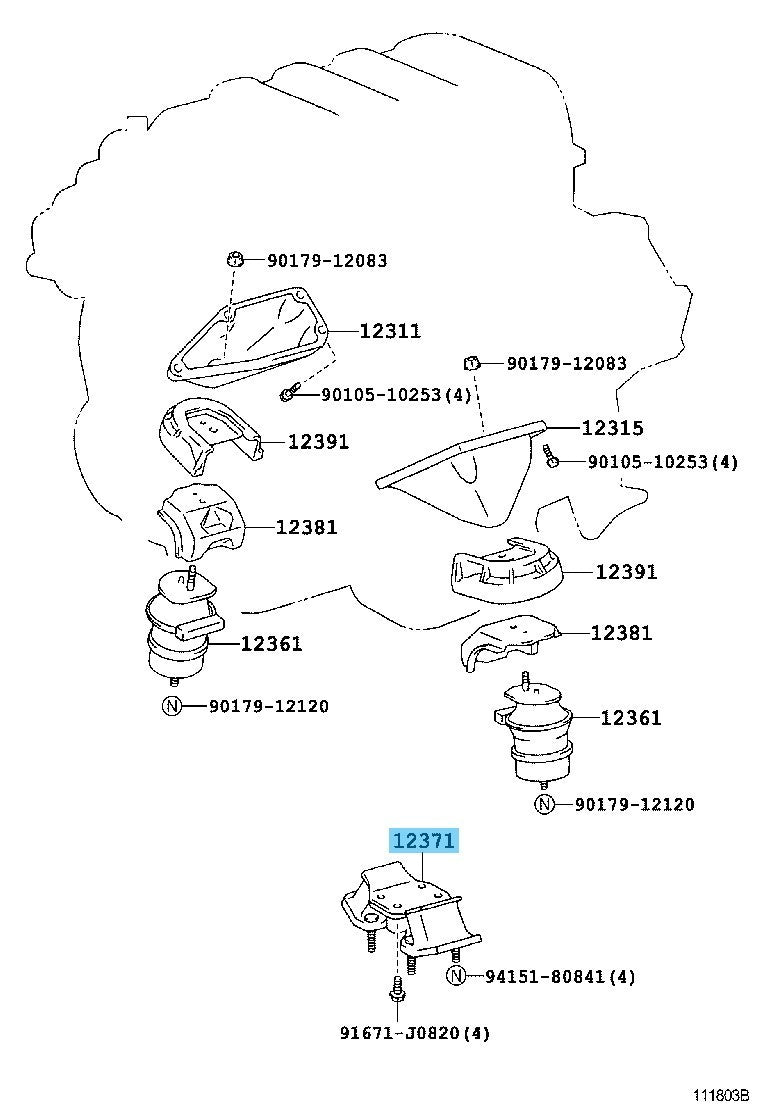 90179-12083
12311
90105-10253(4)
12391
12381
12361
N 90179-12120
90179-12083
12315
90105-10253(4)
12391
12381
12361
N 90179-12120
12371
N 94151-80841(4)
91671-J0820(4)
111803B