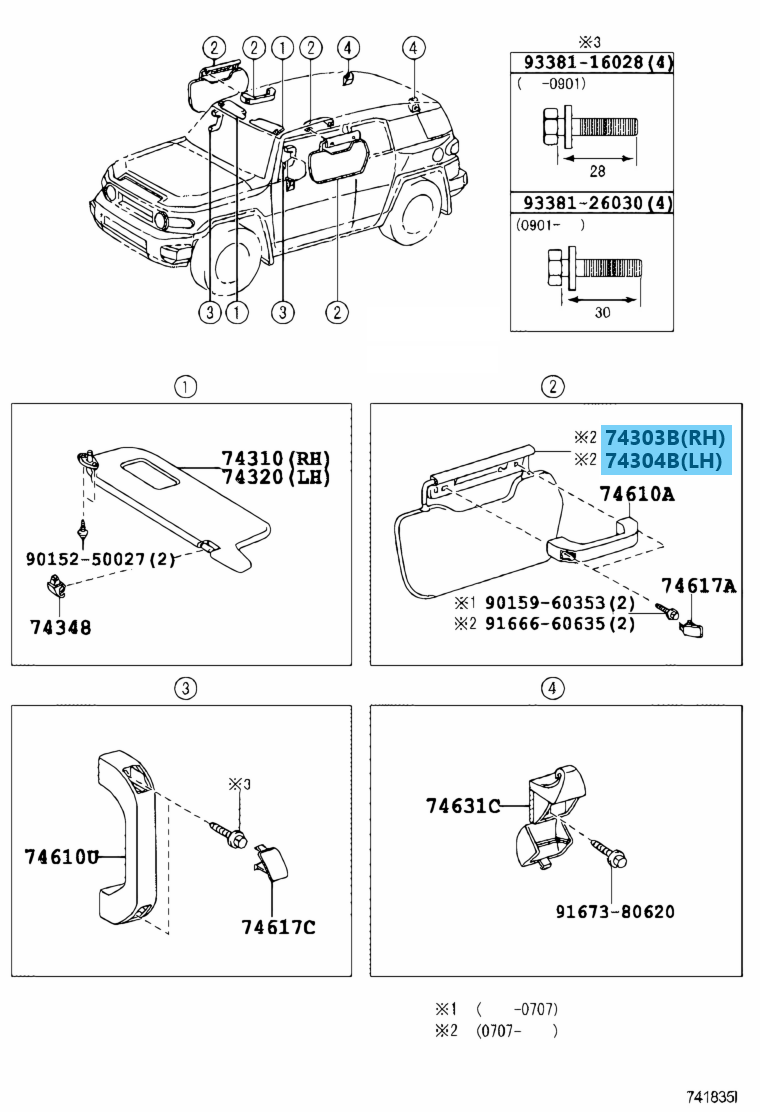 2 2 1 2 4 4

3 1 3 2

※3
93381-16028(4)
( -0901)
28

93381-26030(4)
(0901- )
30

1
74310(RH)
74320(LH)
90152-50027(2)
74348

2
※2 74303B(RH)
※2 74304B(LH)
74610A
74617A
※1 90159-60353(2)
※2 91666-60635(2)

3
※3
74610U
74617C

4
74631C
91673-80620

※1 ( -0707)
※2 (0707- )

741835I