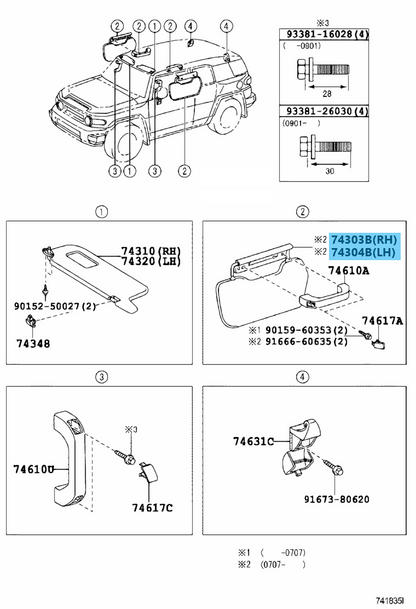 ②
②
①
②
④
④
③
①
③
②

※3
93381-16028(4)
( -0901)
28

93381-26030(4)
(0901- )
30

①
74310(RH)
74320(LH)
90152-50027(2)
74348

②
※2 74303B(RH)
※2 74304B(LH)
74610A
74617A
※1 90159-60353(2)
※2 91666-60635(2)

③
※3
74610U
74617C

④
74631C
91673-80620

※1 ( -0707)
※2 (0707- )

741835I