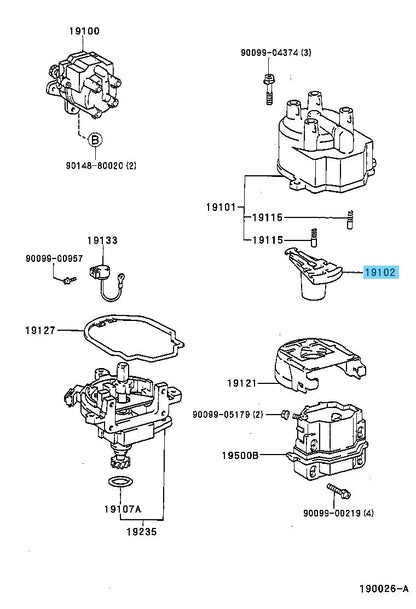 19100

B

90148-80020 (2)

90099-04374 (3)

19101

19115

19115

19102

19133

90099-00957

19127

19121

90099-05179 (2)

19500B

90099-00219 (4)

19107A

19235

190026-A