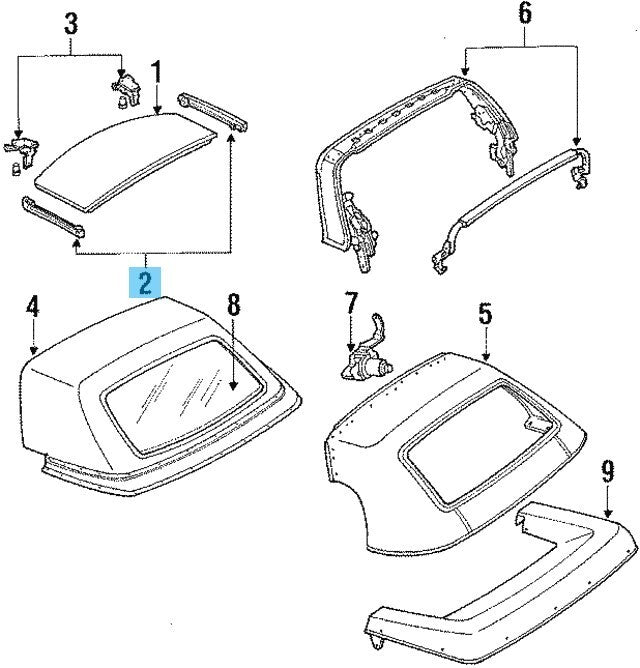 3
1
6
2
4
8
7
5
9