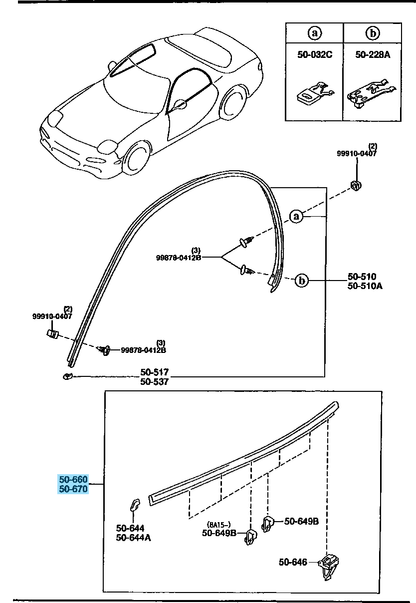 | ⓐ | ⓑ |
|---|---|
| 50-032C | 50-228A |

(2)
99910-0407

ⓐ

(3)
99878-0412B

ⓑ

50-510
50-510A

(2)
99910-0407

(3)
99878-0412B

50-517
50-537

50-660
50-670

50-644
50-644A

(8A15–)
50-649B

50-649B

50-646