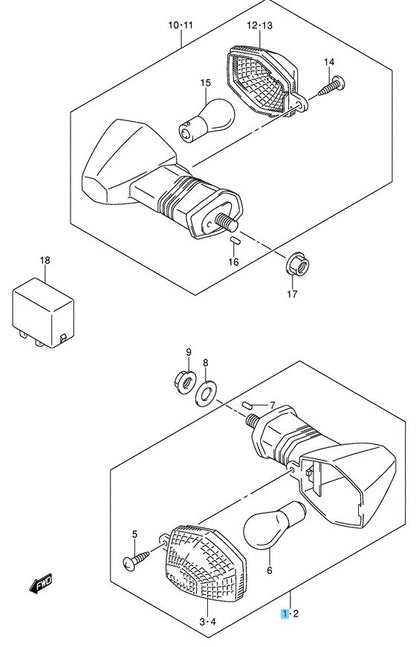 10·11
12·13
14
15
16
17
18
9
8
7
5
6
FWD
3·4
1·2