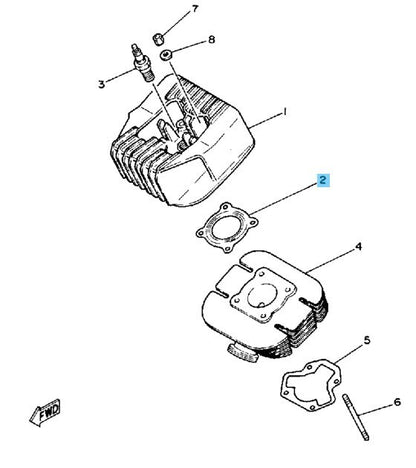 7
8
3
1
2
4
5
6
FWD