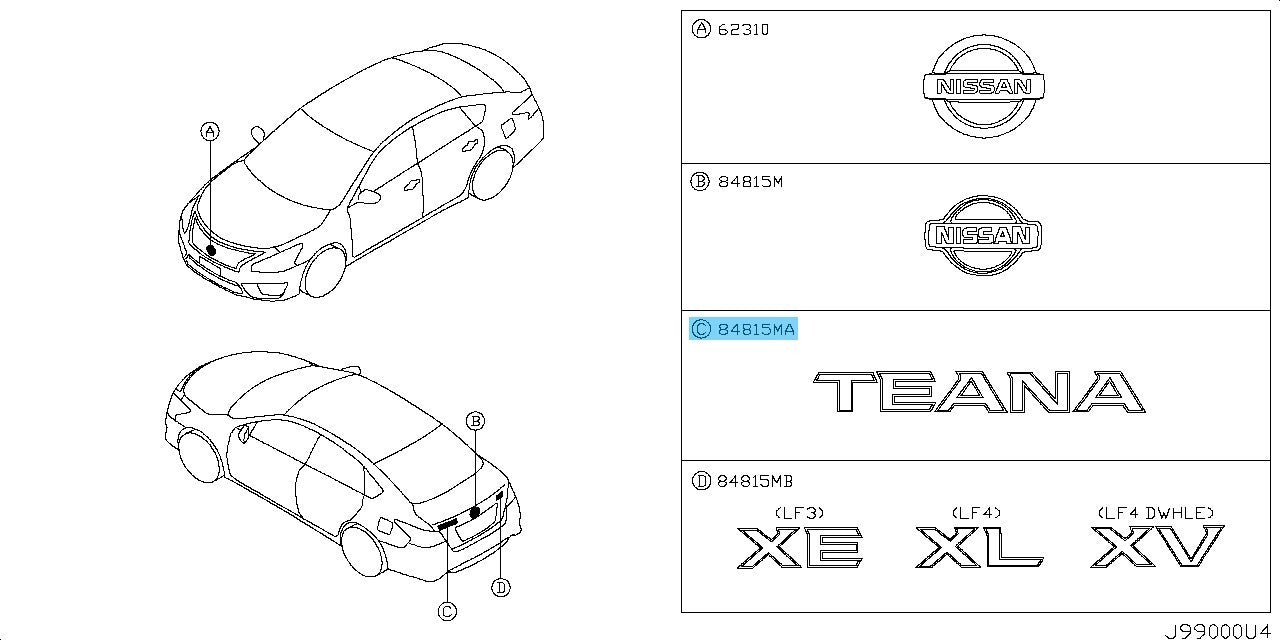 A

B

C

D

A 62310

NISSAN

B 84815M

NISSAN

C 84815MA

TEANA

D 84815MB

(LF3)
XE

(LF4)
XL

(LF4 DWHLE)
XV

J99000U4