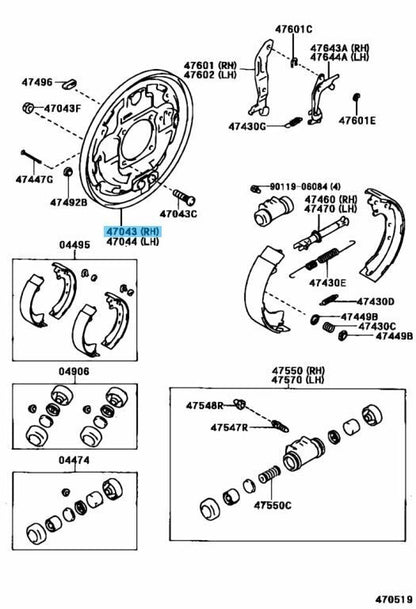 47601C
47643A (RH)
47644A (LH)
47601 (RH)
47602 (LH)
47496
47043F
47430G
47601E
47447G
47492B
47043C
90119-06084 (4)
47460 (RH)
47470 (LH)
47043 (RH)
47044 (LH)
04495
47430E
47430D
47449B
47430C
47449B
04906
47550 (RH)
47570 (LH)
47548R
47547R
04474
47550C
470519