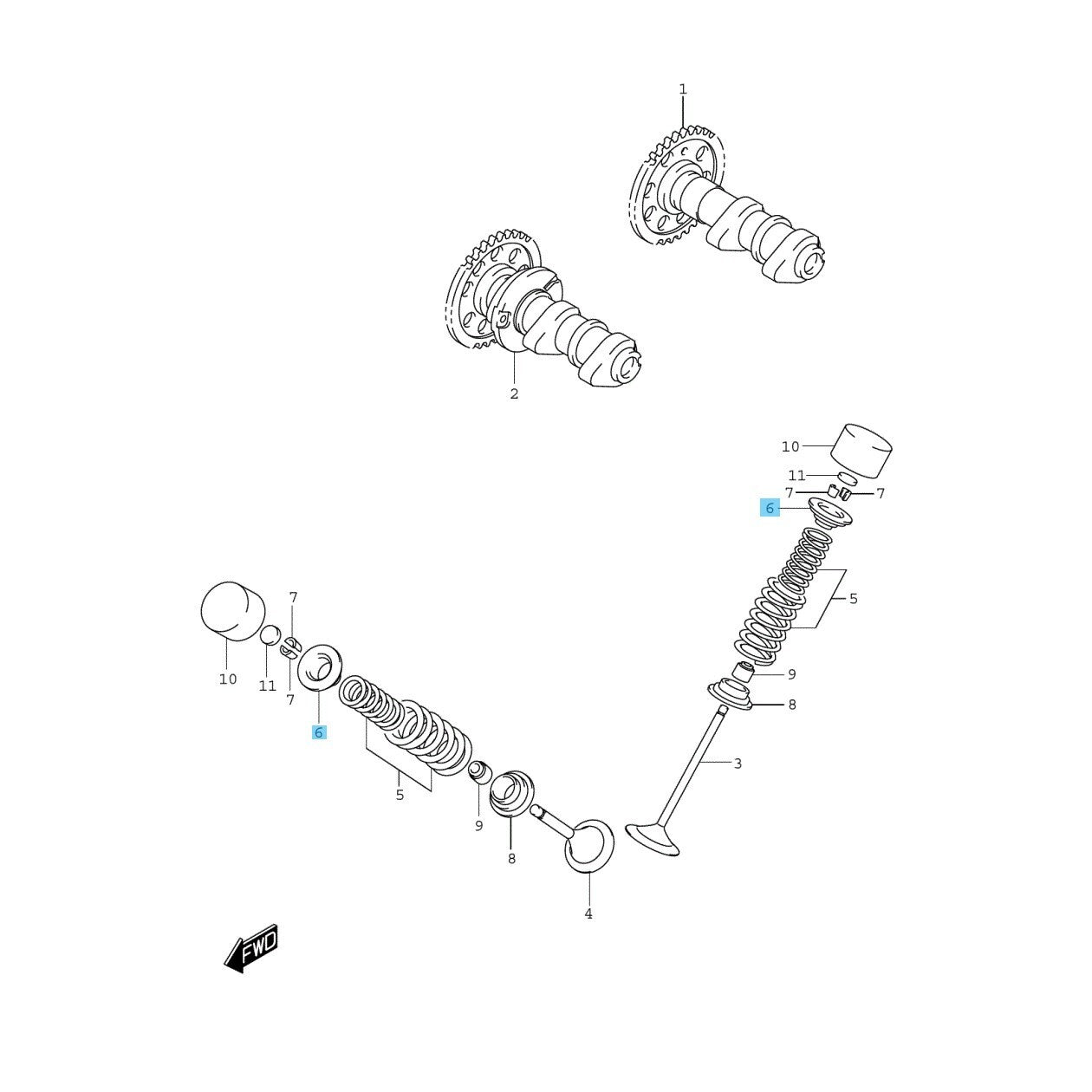 1
2
10
11
7
7
6
5
9
8
3
7
10
11
7
6
5
9
8
4
FWD