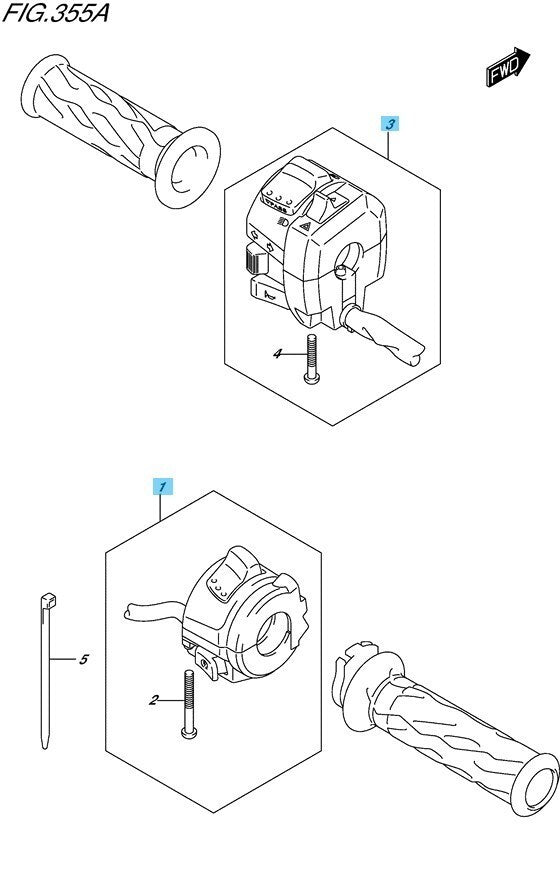 FIG.355A

FWD

3

4

1

5

2