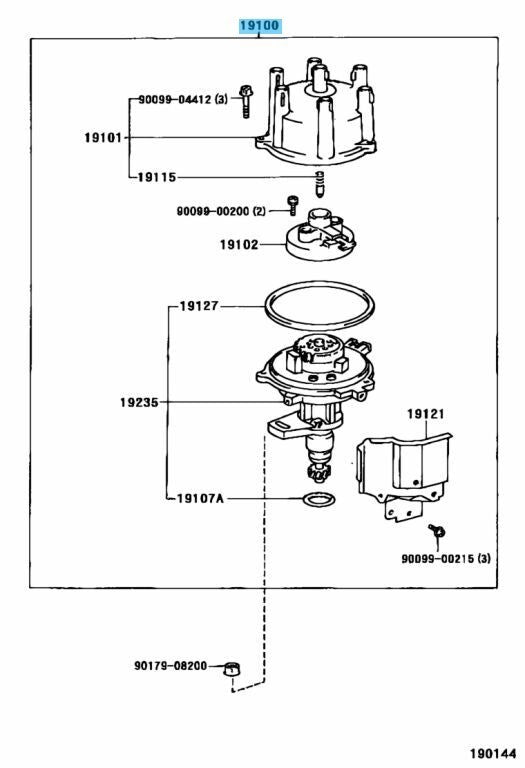 19100
90099-04412 (3)
19101
19115
90099-00200 (2)
19102
19127
19235
19121
19107A
90099-00215 (3)
90179-08200
190144